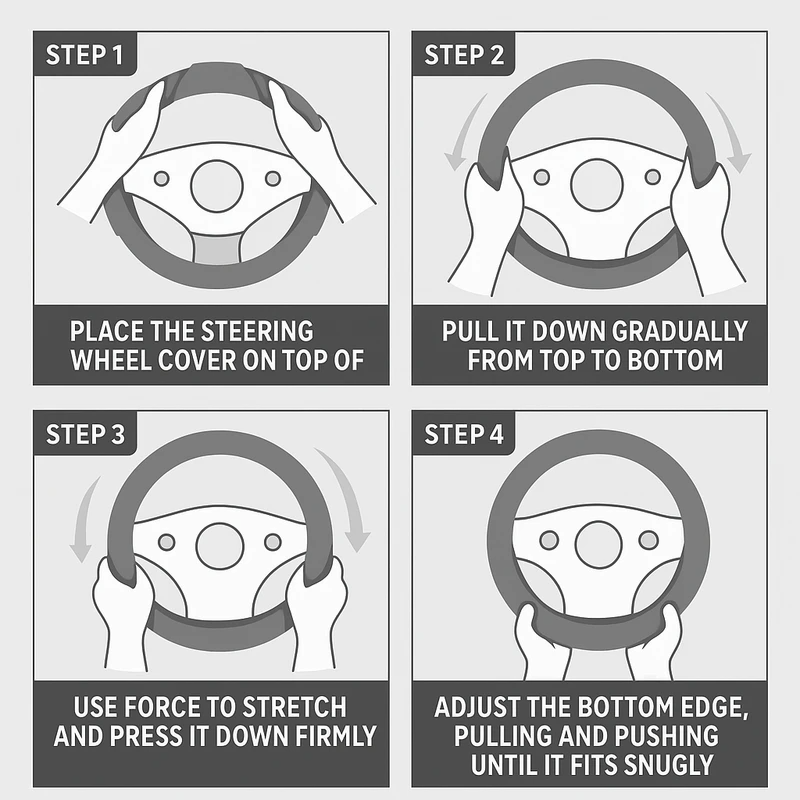 STEP 1

PLACE THE STEERING WHEEL COVER ON TOP OF

STEP 2

PULL IT DOWN GRADUALLY FROM TOP TO BOTTOM

STEP 3

USE FORCE TO STRETCH AND PRESS IT DOWN FIRMLY

STEP 4

ADJUST THE BOTTOM EDGE, PULLING AND PUSHING UNTIL IT FITS SNUGLY